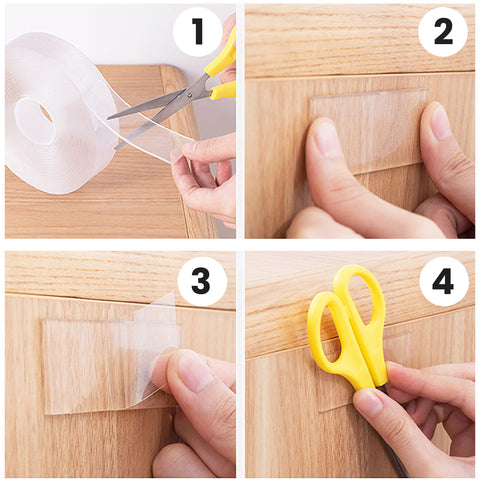 1

2

3

4