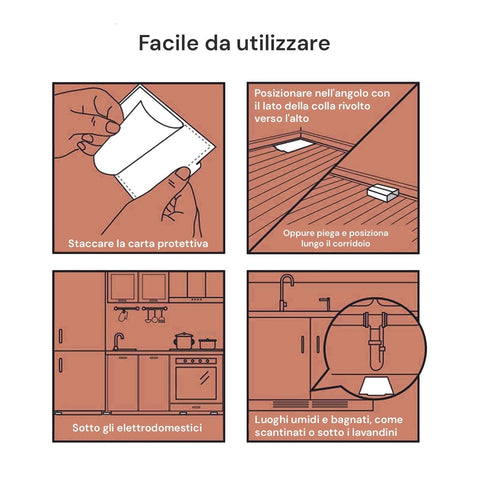 Facile da utilizzare

Staccare la carta protettiva

Posizionare nell'angolo con il lato della colla rivolto verso l'alto

Oppure piega e posiziona lungo il corridoio

Sotto gli elettrodomestici

Luoghi umidi e bagnati, come scantinati o sotto i lavandini